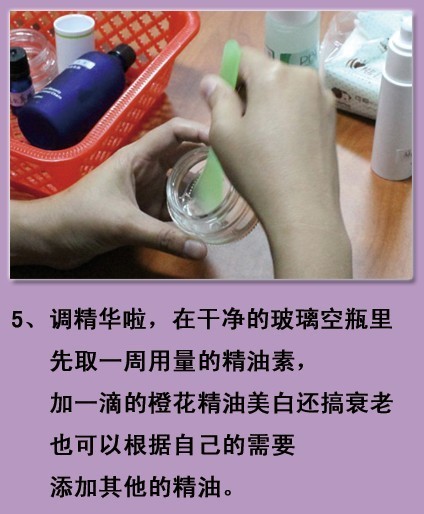 5、调精华啦，在干净的玻璃空瓶里
先取一周用量的精油素，
加一滴的橙花精油美白还搞衰老
也可以根据自己的需要
添加其他的精油。